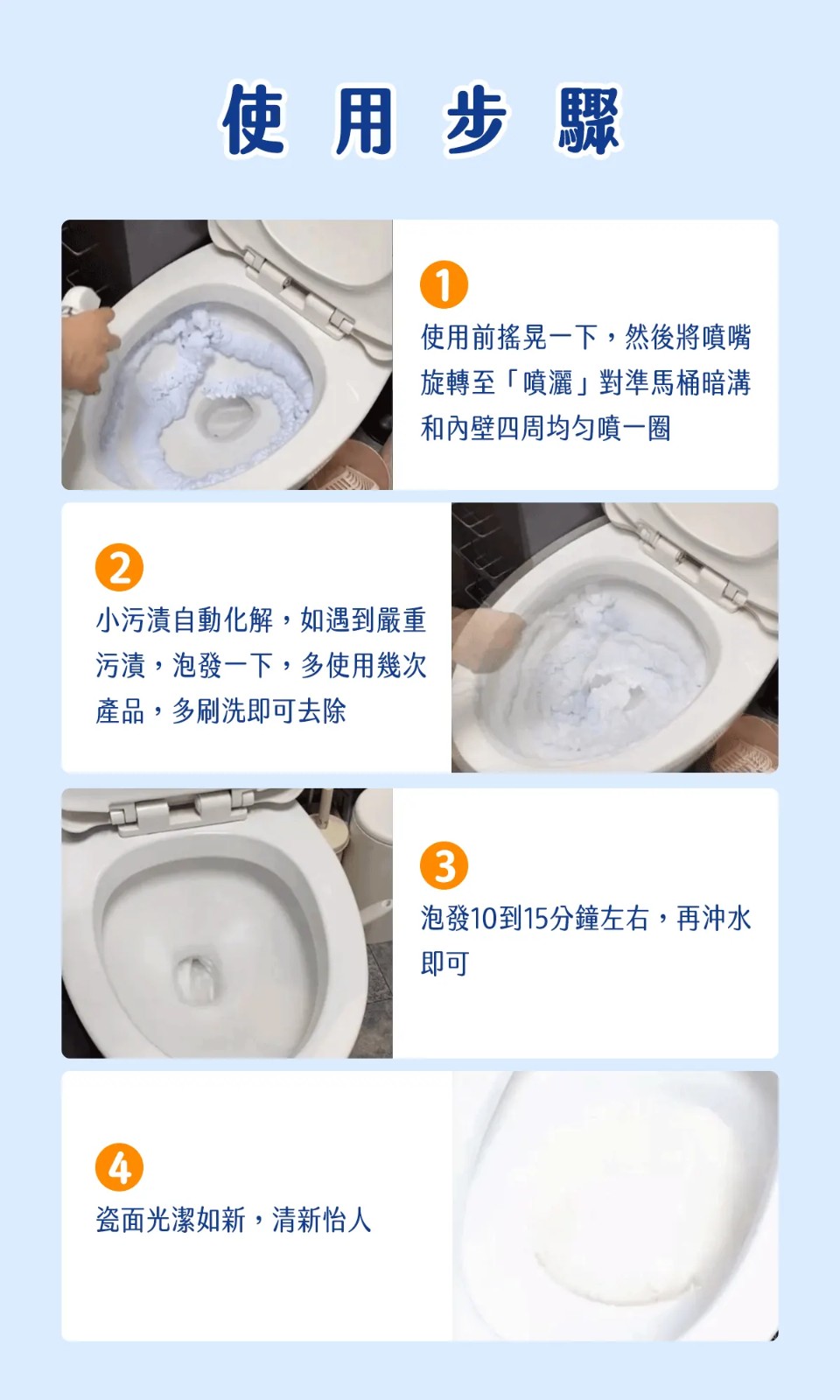 使用步驟

1
使用前搖晃一下，然後將噴嘴旋轉至「噴灑」對準馬桶暗溝和內壁四周均勻噴一圈

2
小污漬自動化解，如遇到嚴重污漬，泡發一下，多使用幾次產品，多刷洗即可去除

3
泡發10到15分鐘左右，再沖水即可

4
瓷面光潔如新，清新怡人